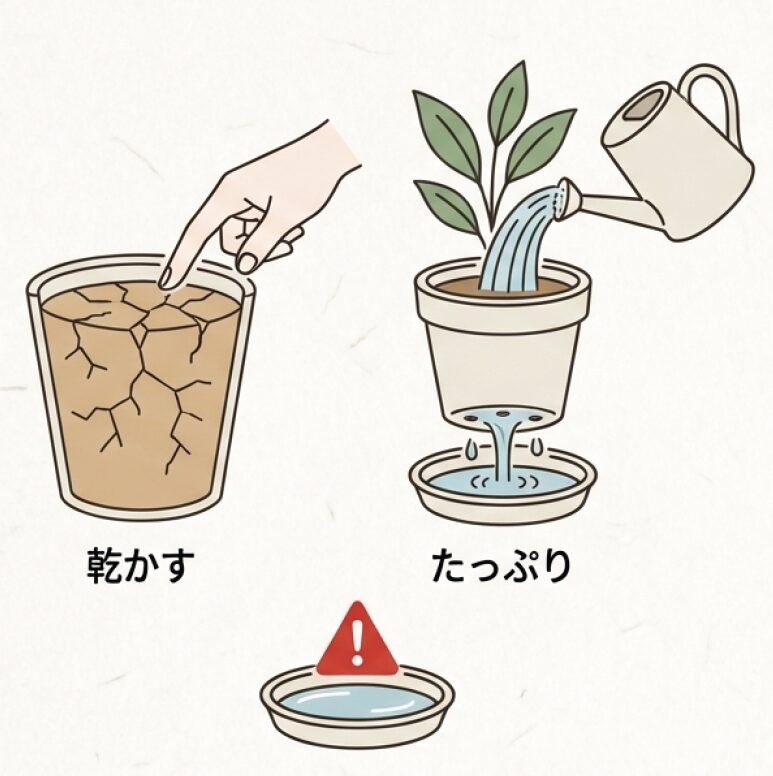 乾かす

たっぷり

!