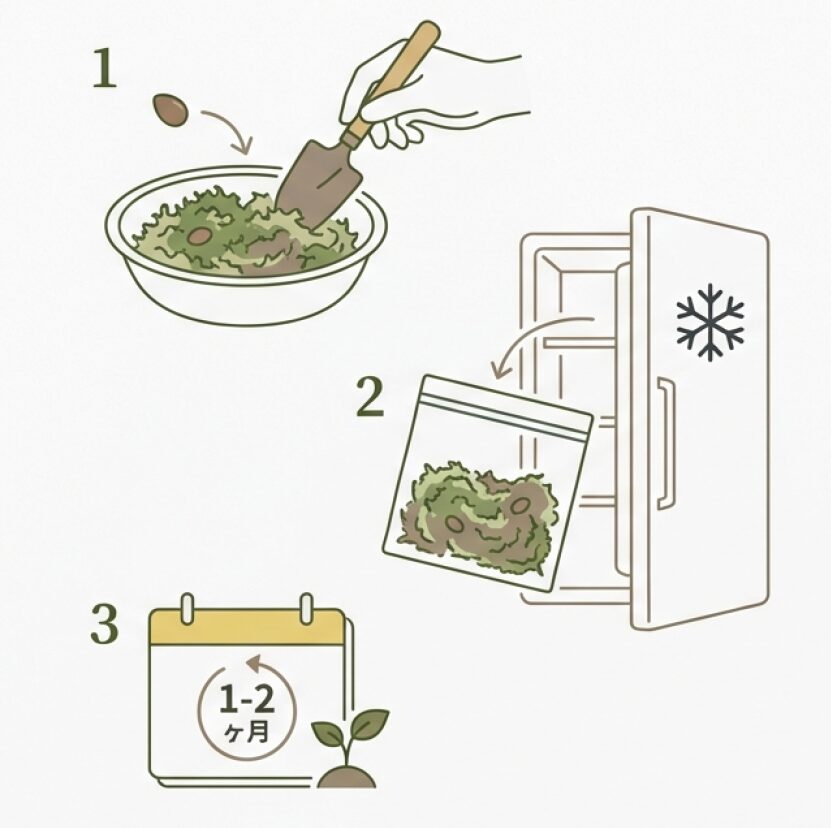 1

2

3

1-2
ヶ月