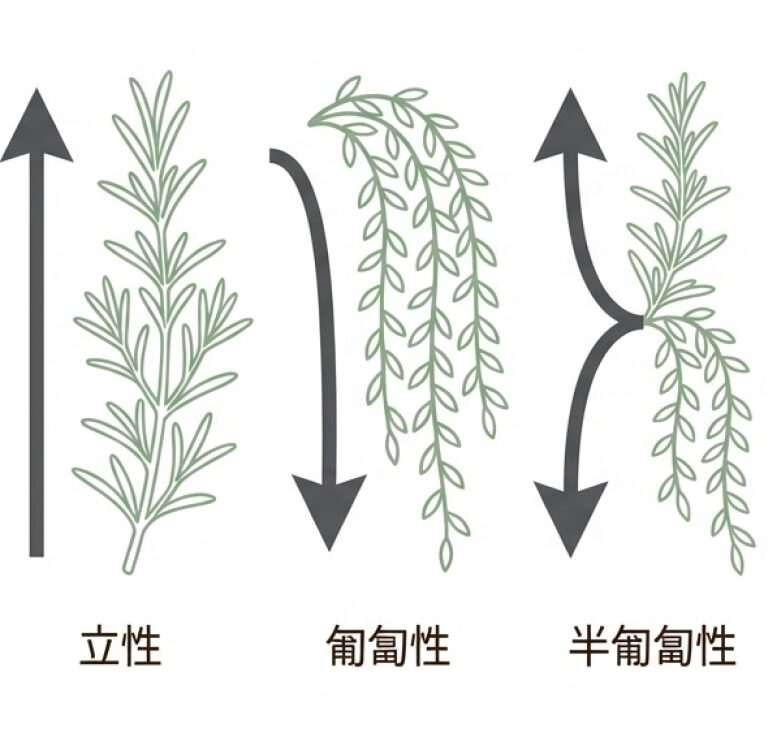 立性

匍匐性

半匍匐性