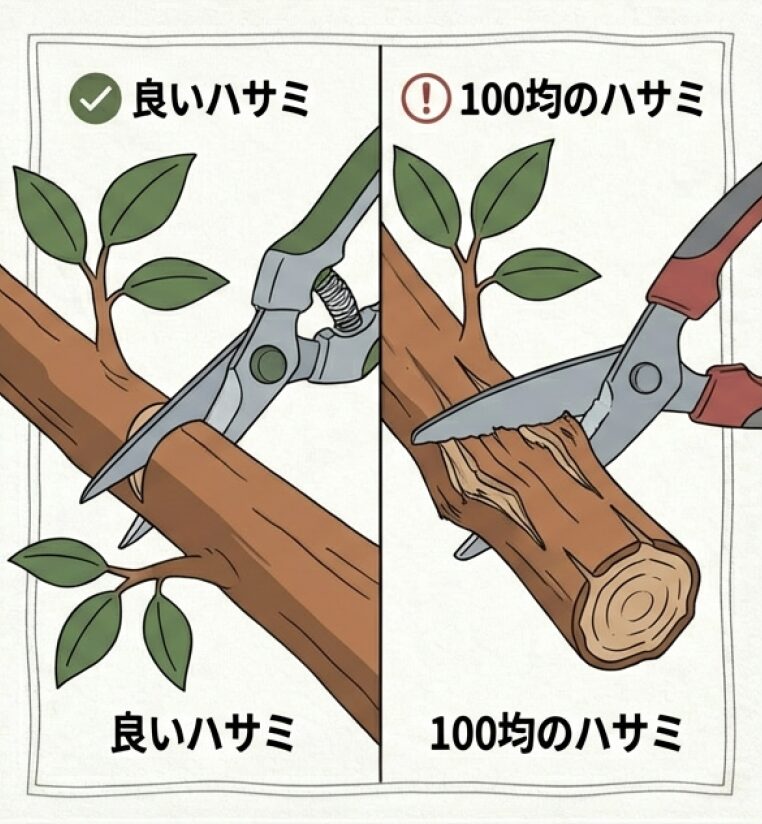 良いハサミ

良いハサミ

100均のハサミ

100均のハサミ