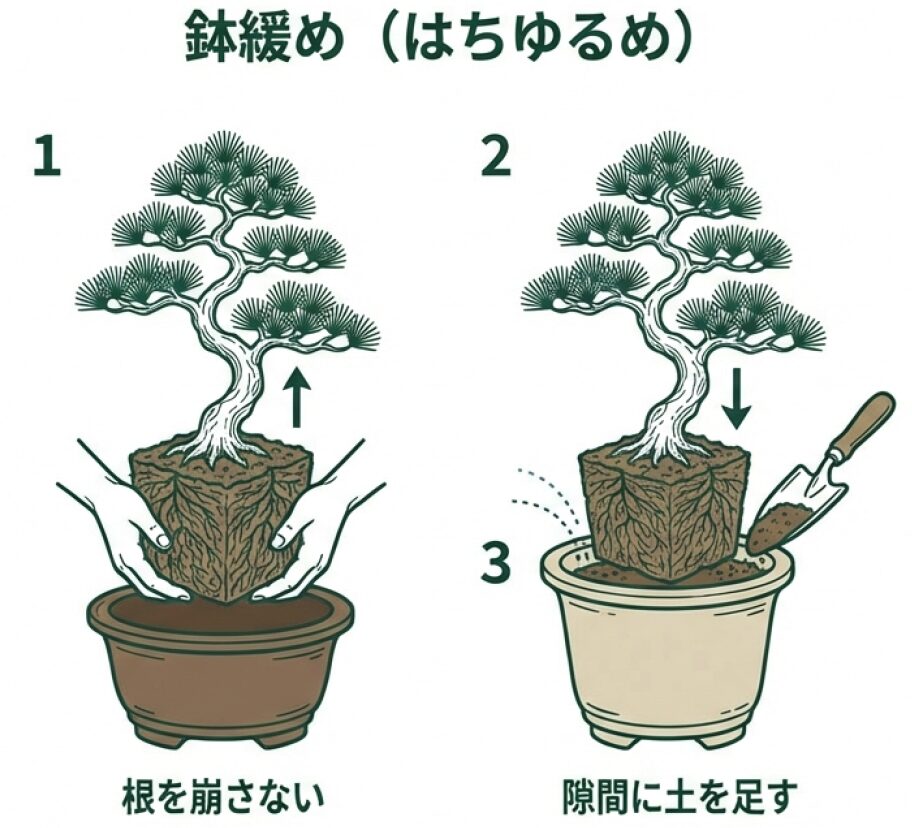 鉢緩め（はちゆるめ）

1

2

3

根を崩さない

隙間に土を足す